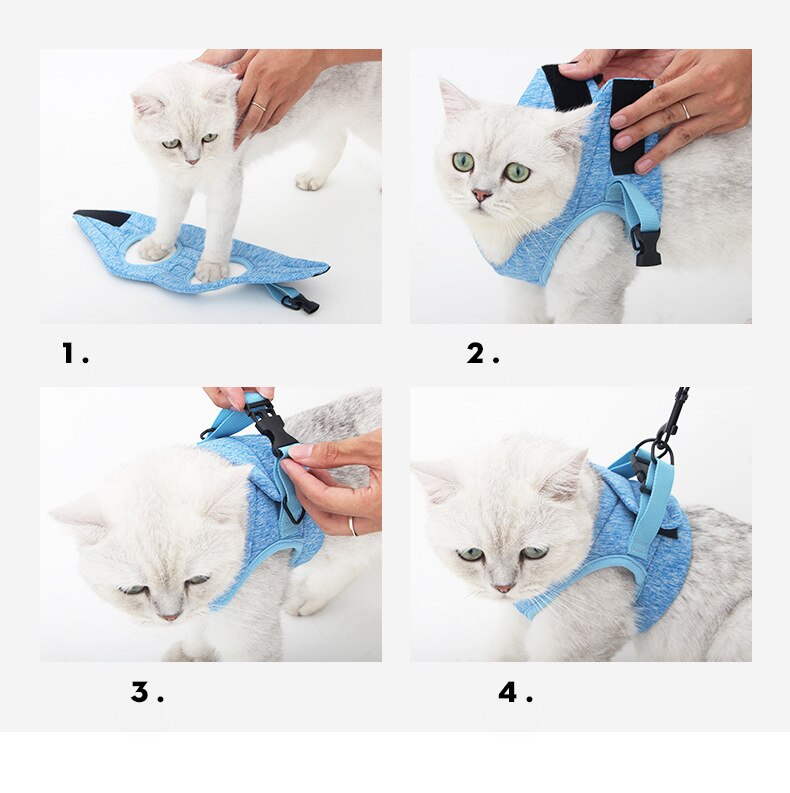 1.

2.

3.

4.